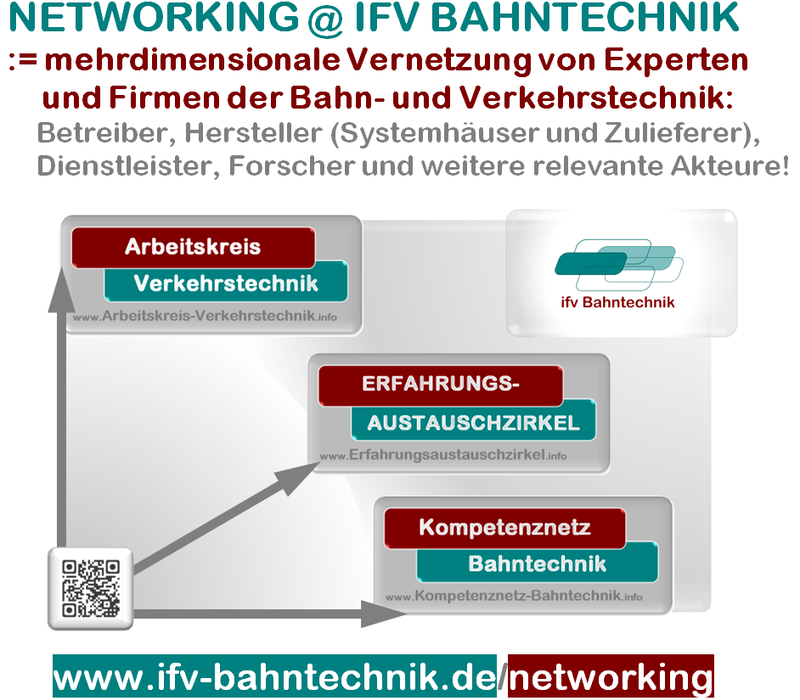 NETWORKING @ IFV BAHNTECHNIK
:= mehrdimensionale Vernetzung von Experten und Firmen der Bahn- und Verkehrstechnik:
Betreiber, Hersteller (Systemhäuser und Zulieferer), Dienstleister, Forscher und weitere relevante Akteure!

Arbeitskreis
Verkehrstechnik
www.Arbeitskreis-Verkehrstechnik.info

ifv Bahntechnik

ERFAHRUNGS-
AUSTAUSCHZIRKEL
www.Erfahrungsaustauschzirkel.info

Kompetenznetz
Bahntechnik
www.Kompetenznetz-Bahntechnik.info

www.ifv-bahntechnik.de/networking